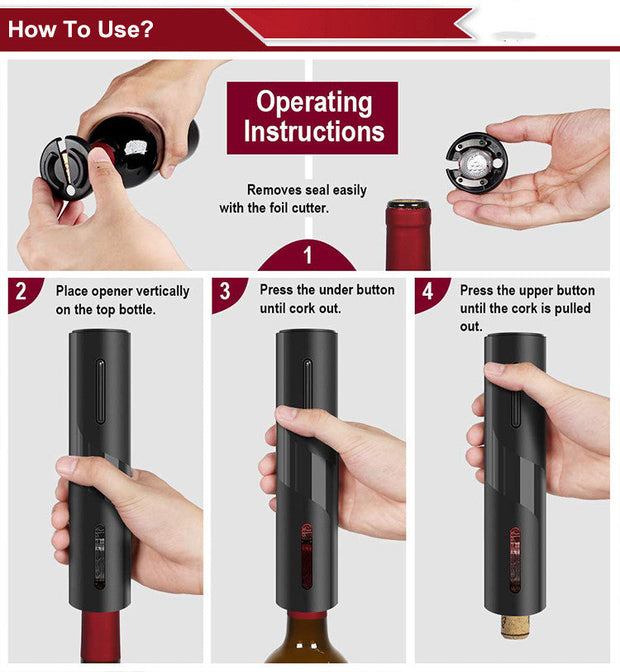 How To Use?

Operating Instructions

Removes seal easily with the foil cutter.

1

2 Place opener vertically on the top bottle.

3 Press the under button until cork out.

4 Press the upper button until the cork is pulled out.